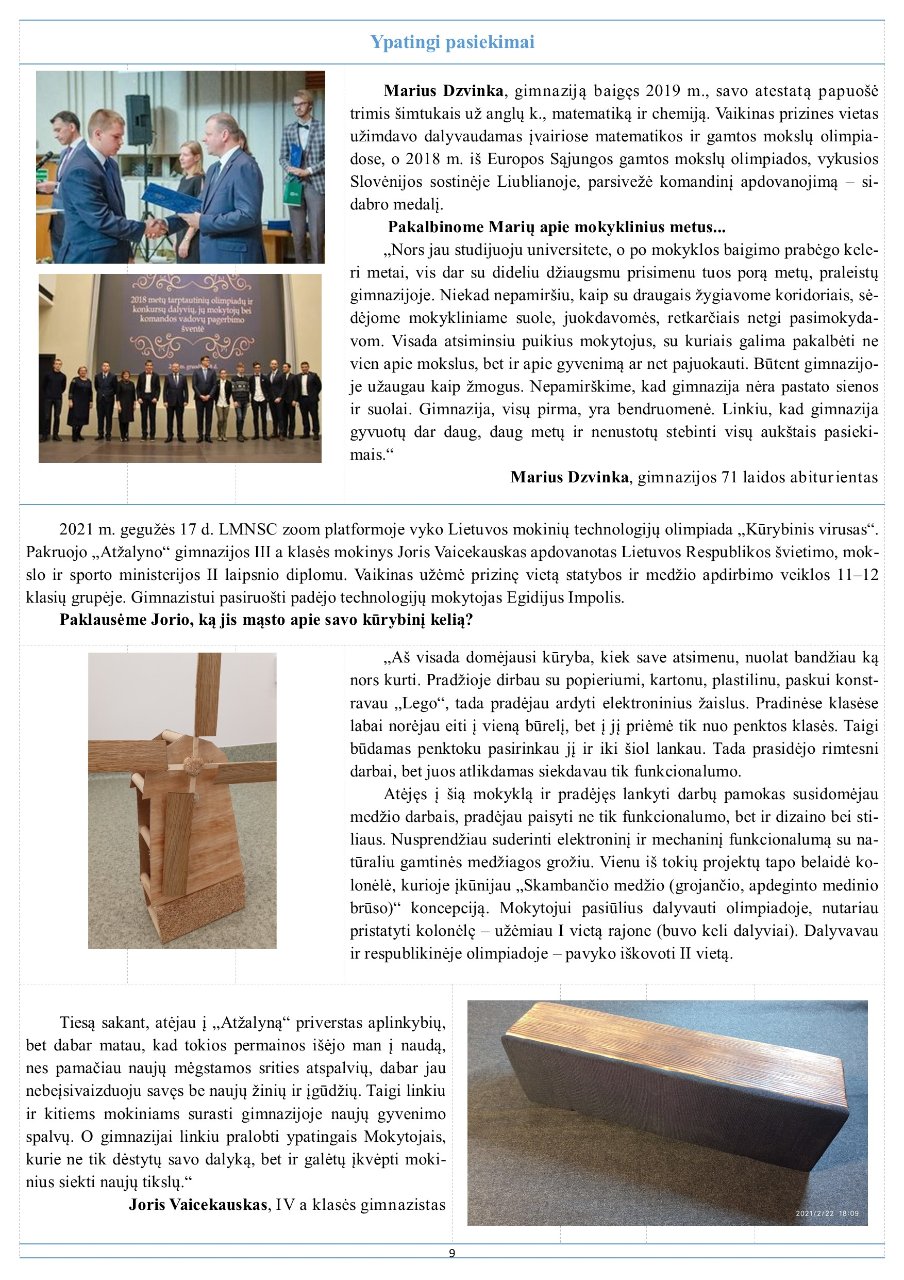 Ypatingi pasiekimai

2018 metų tarptautinių olimpiadų ir konkursų dalyvių, jų mokytojų bei komandos vadovų pagerbimo šventė

Marius Dzvinka, gimnaziją baigęs 2019 m., savo atestatą papuošė trimis šimtukais už anglų k., matematiką ir chemiją. Vaikinas prizines vietas užimdavo dalyvaudamas įvairiose matematikos ir gamtos mokslų olimpiadose, o 2018 m. iš Europos Sąjungos gamtos mokslų olimpiados, vykusios Slovėnijos sostinėje Liublianoje, parsivežė komandinį apdovanojimą – sidabro medalį.

Pakalbinome Marių apie mokyklinius metus...

„Nors jau studijuoju universitete, o po mokyklos baigimo prabėgo keleri metai, vis dar su dideliu džiaugsmu prisimenu tuos porą metų, praleistų gimnazijoje. Niekad nepamiršiu, kaip su draugais žygiavome koridoriais, sėdėjome mokykliniame suole, juokdavomės, retkarčiais netgi pasimokydavom. Visada atsiminsiu puikius mokytojus, su kuriais galima pakalbėti ne vien apie mokslus, bet ir apie gyvenimą ar net pajuokauti. Būtent gimnazijoje užaugau kaip žmogus. Nepamirškime, kad gimnazija nėra pastato sienos ir suolai. Gimnazija, visų pirma, yra bendruomenė. Linkiu, kad gimnazija gyvuotų dar daug, daug metų ir nenustotų stebinti visų aukštais pasiekimais.“

Marius Dzvinka, gimnazijos 71 laidos abiturientas

2021 m. gegužės 17 d. LMNSC zoom platformoje vyko Lietuvos mokinių technologijų olimpiada „Kūrybinis virusas“. Pakruojo „Atžalyno“ gimnazijos III a klasės mokinys Joris Vaicekauskas apdovanotas Lietuvos Respublikos švietimo, mokslo ir sporto ministerijos II laipsnio diplomu. Vaikinas užėmė prizinę vietą statybos ir medžio apdirbimo veiklos 11–12 klasių grupėje. Gimnazistui pasiruošti padėjo technologijų mokytojas Egidijus Impolis.

Paklausėme Jorio, ką jis mąsto apie savo kūrybinį kelią?

„Aš visada domėjausi kūryba, kiek save atsimenu, nuolat bandžiau ką nors kurti. Pradžioje dirbau su popieriumi, kartonu, plastilinu, paskui konstravau „Lego“, tada pradėjau ardyti elektroninius žaislus. Pradinėse klasėse labai norėjau eiti į vieną būrelį, bet į jį priėmė tik nuo penktos klasės. Taigi būdamas penktoku pasirinkau jį ir iki šiol lankau. Tada prasidėjo rimtesni darbai, bet juos atlikdamas siekdavau tik funkcionalumo.

Atėjęs į šią mokyklą ir pradėjęs lankyti darbų pamokas susidomėjau medžio darbais, pradėjau paisyti ne tik funkcionalumo, bet ir dizaino bei stiliaus. Nusprendžiau suderinti elektroninį ir mechaninį funkcionalumą su natūraliu gamtinės medžiagos grožiu. Vienu iš tokių projektų tapo belaidė kolonėlė, kurioje įkūnijau „Skambančio medžio (grojančio, apdeginto medinio brūso)“ koncepciją. Mokytojui pasiūlius dalyvauti olimpiadoje, nutariau pristatyti kolonėlę – užėmiau I vietą rajone (buvo keli dalyviai). Dalyvavau ir respublikinėje olimpiadoje – pavyko iškovoti II vietą.

Tiesą sakant, atėjau į „Atžalyną“ priverstas aplinkybių, bet dabar matau, kad tokios permainos išėjo man į naudą, nes pamačiau naujų mėgstamos srities atspalvių, dabar jau nebeįsivaizduoju savęs be naujų žinių ir įgūdžių. Taigi linkiu ir kitiems mokiniams surasti gimnazijoje naujų gyvenimo spalvų. O gimnazijai linkiu pralobti ypatingais Mokytojais, kurie ne tik dėstytų savo dalyką, bet ir galėtų įkvėpti mokinius siekti naujų tikslų.“

Joris Vaicekauskas, IV a klasės gimnazistas

2021/2/22 18:09

9